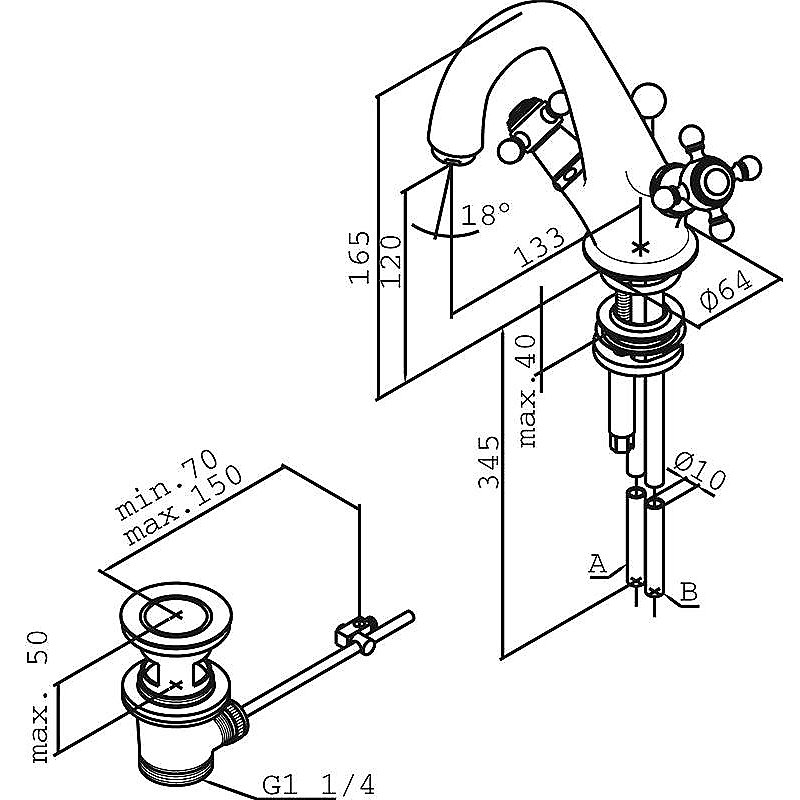 165
120
18°
133
Ø64
max.40
345
Ø10
A
B
min.70
max.150
max. 50
G1 1/4